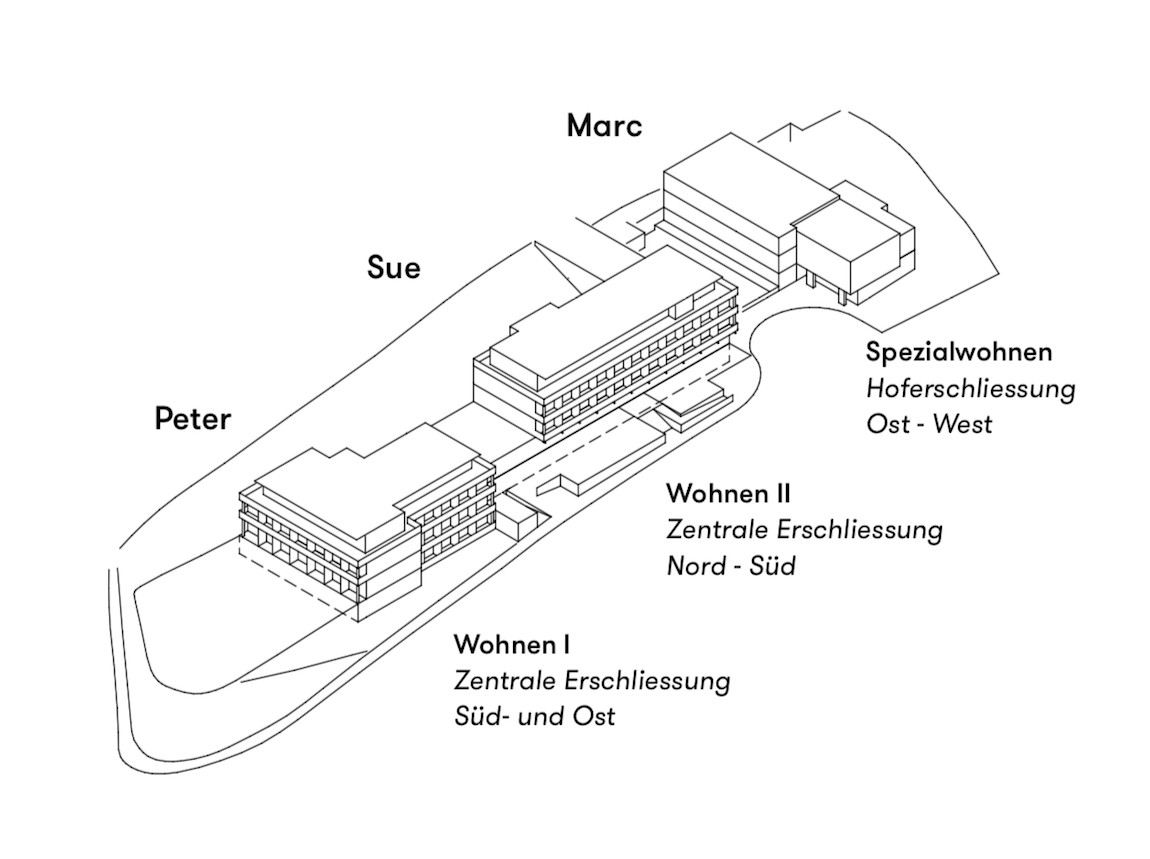 Marc

Sue

Peter

Spezialwohnen
Hoferschliessung
Ost - West

Wohnen II
Zentrale Erschliessung
Nord - Süd

Wohnen I
Zentrale Erschliessung
Süd- und Ost